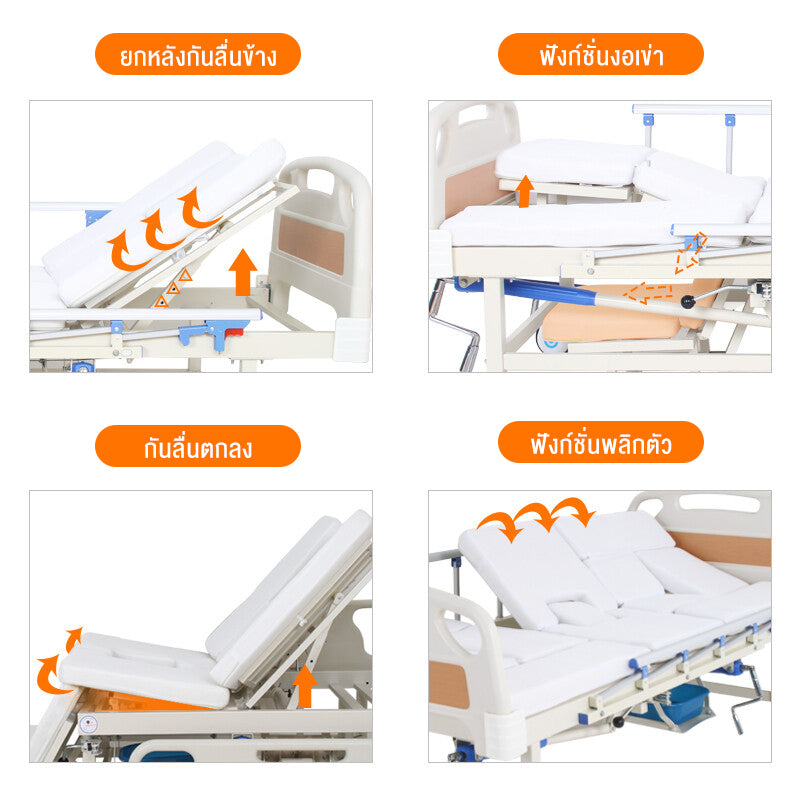 ยกหลังกันลื่นข้าง

ฟังก์ชั่นงอเข่า

กันลื่นตกลง

ฟังก์ชั่นพลิกตัว